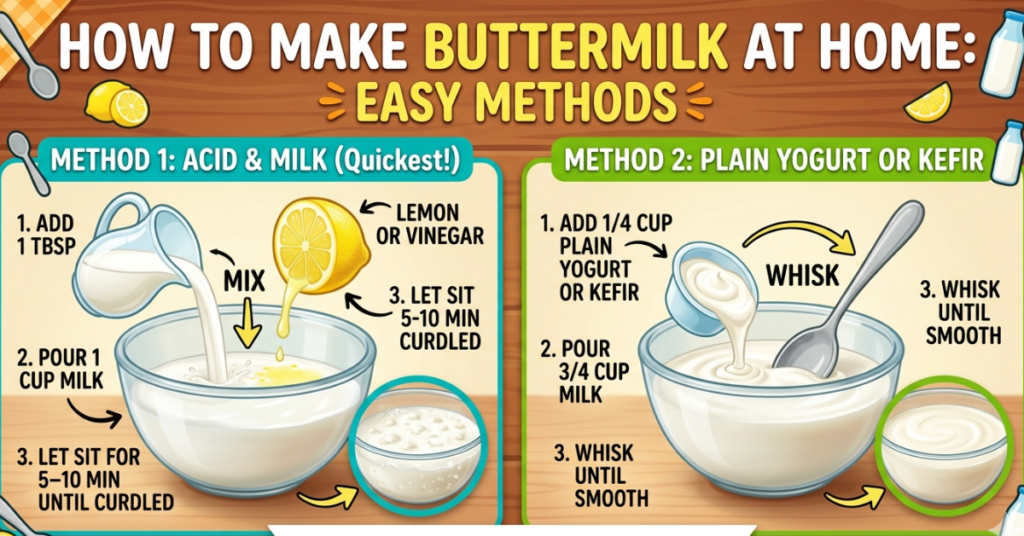 HOW TO MAKE BUTTERMILK AT HOME:
EASY METHODS

METHOD 1: ACID & MILK (Quickest!)

1. ADD 1 TBSP

LEMON OR VINEGAR

MIX

3. LET SIT 5-10 MIN CURDLED

2. POUR 1 CUP MILK

3. LET SIT FOR 5–10 MIN UNTIL CURDLED

METHOD 2: PLAIN YOGURT OR KEFIR

1. ADD 1/4 CUP PLAIN YOGURT OR KEFIR

WHISK

3. WHISK UNTIL SMOOTH

2. POUR 3/4 CUP MILK

3. WHISK UNTIL SMOOTH